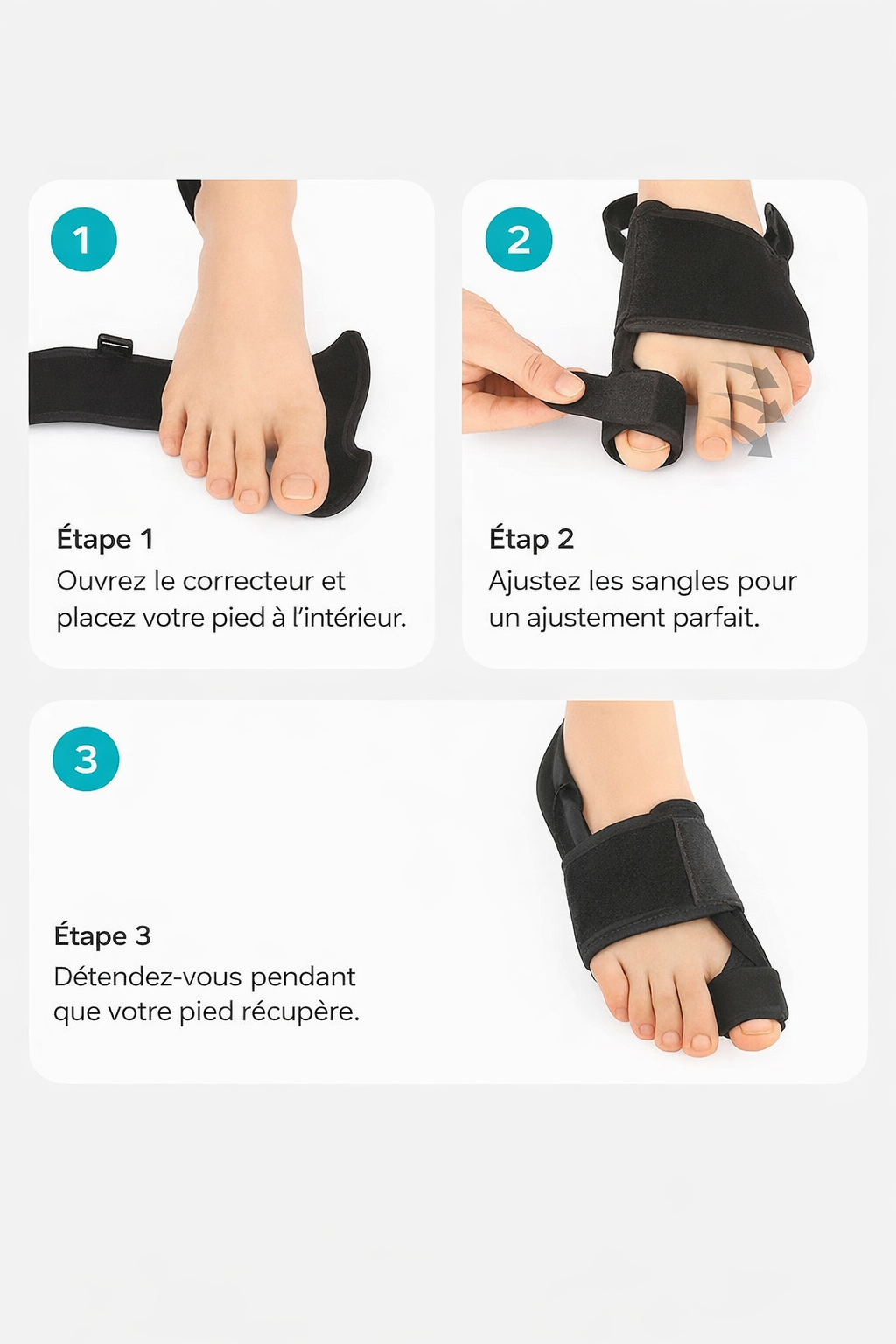 1

Étape 1
Ouvrez le correcteur et placez votre pied à l'intérieur.

2

Étap 2
Ajustez les sangles pour un ajustement parfait.

3

Étape 3
Détendez-vous pendant que votre pied récupère.