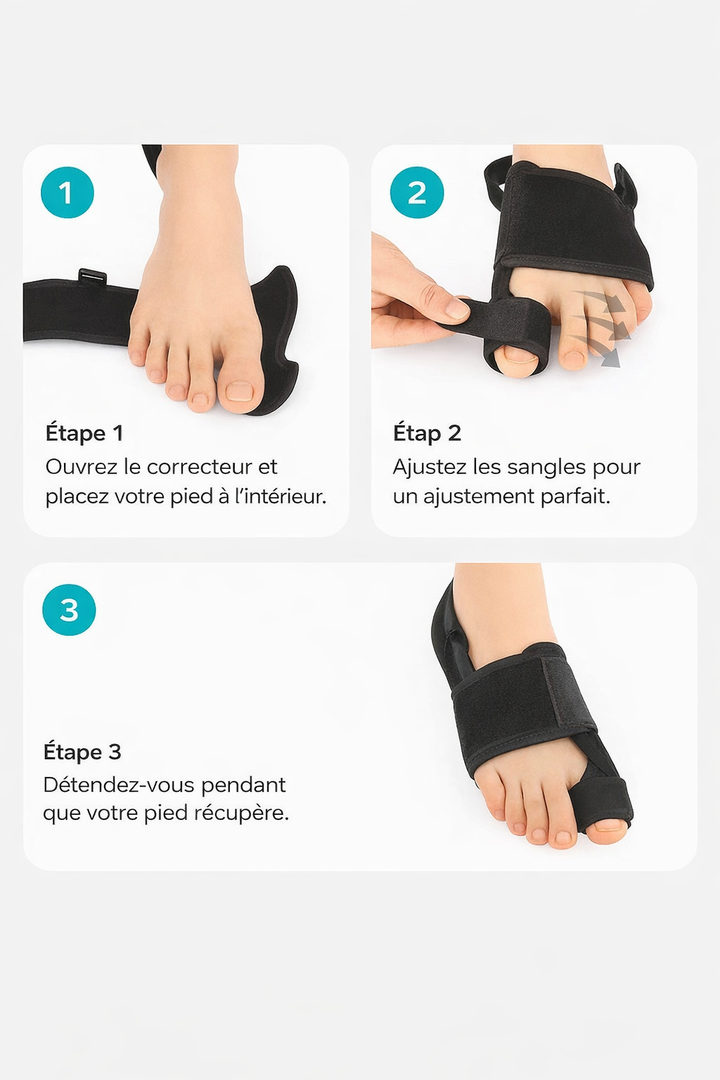 1

Étape 1
Ouvrez le correcteur et placez votre pied à l'intérieur.

2

Étap 2
Ajustez les sangles pour un ajustement parfait.

3

Étape 3
Détendez-vous pendant que votre pied récupère.